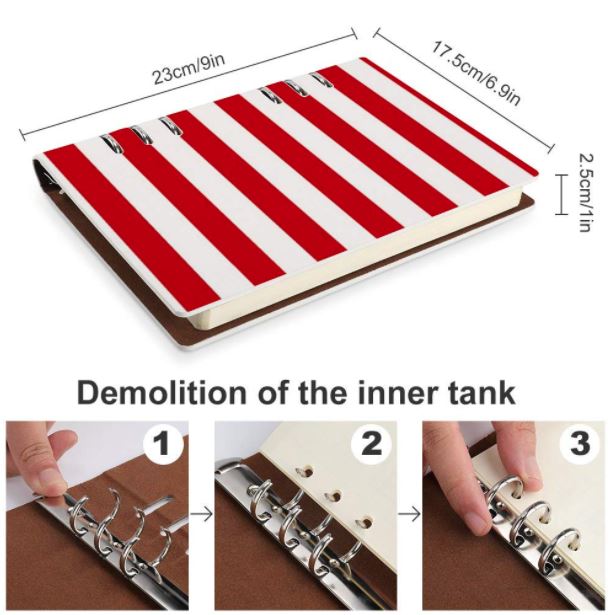 23cm/9in

17.5cm/6.9in

2.5cm/1in

Demolition of the inner tank

1

2

3